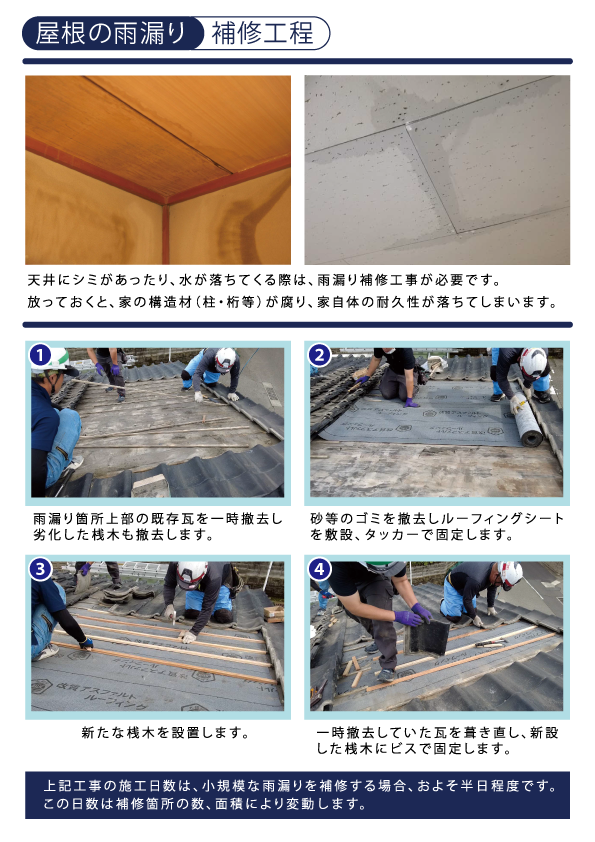 屋根の雨漏り 補修工程

天井にシミがあったり、水が落ちてくる際は、雨漏り補修工事が必要です。
放っておくと、家の構造材（柱・桁等）が腐り、家自体の耐久性が落ちてしまいます。

1

雨漏り箇所上部の既存瓦を一時撤去し劣化した桟木も撤去します。

2

砂等のゴミを撤去しルーフィングシートを敷設、タッカーで固定します。

3

改質アスファルト ルーフィング

新たな桟木を設置します。

4

一時撤去していた瓦を葺き直し、新設した桟木にビスで固定します。

上記工事の施工日数は、小規模な雨漏りを補修する場合、およそ半日程度です。
この日数は補修箇所の数、面積により変動します。