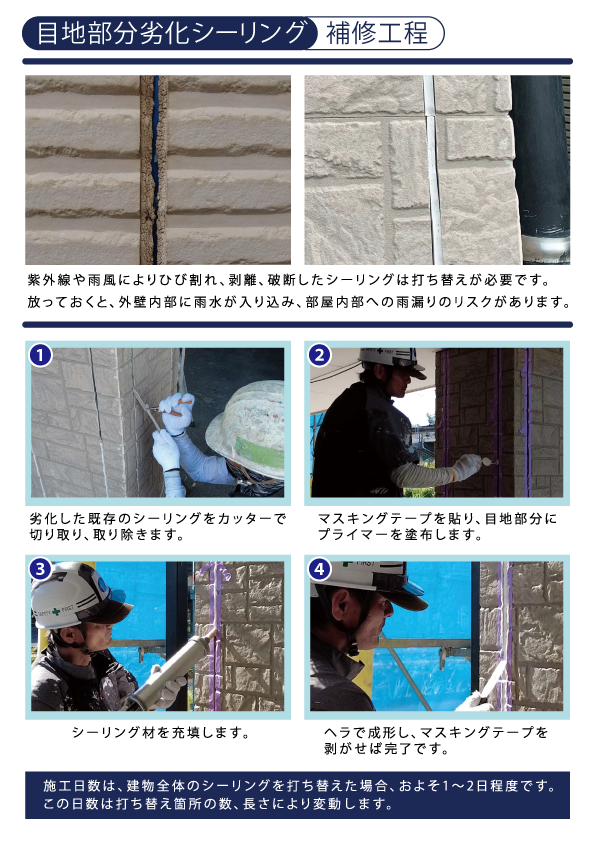 目地部分劣化シーリング 補修工程

紫外線や雨風によりひび割れ、剥離、破断したシーリングは打ち替えが必要です。
放っておくと、外壁内部に雨水が入り込み、部屋内部への雨漏りのリスクがあります。

1

劣化した既存のシーリングをカッターで切り取り、取り除きます。

2

マスキングテープを貼り、目地部分にプライマーを塗布します。

3

シーリング材を充填します。

4

ヘラで成形し、マスキングテープを剥がせば完了です。

施工日数は、建物全体のシーリングを打ち替えた場合、およそ1～2日程度です。
この日数は打ち替え箇所の数、長さにより変動します。